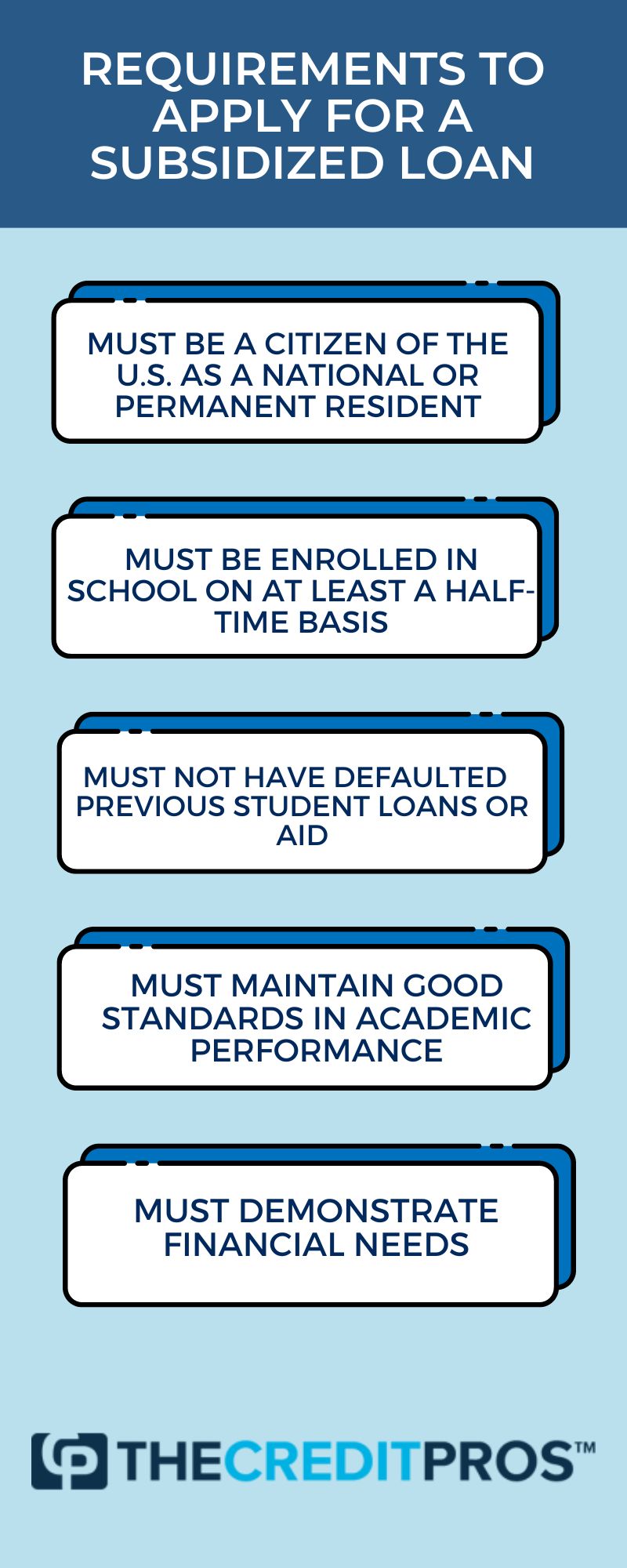 REQUIREMENTS TO APPLY FOR A SUBSIDIZED LOAN

MUST BE A CITIZEN OF THE U.S. AS A NATIONAL OR PERMANENT RESIDENT

MUST BE ENROLLED IN SCHOOL ON AT LEAST A HALF-TIME BASIS

MUST NOT HAVE DEFAULTED PREVIOUS STUDENT LOANS OR AID

MUST MAINTAIN GOOD STANDARDS IN ACADEMIC PERFORMANCE

MUST DEMONSTRATE FINANCIAL NEEDS

THECREDITPROS™