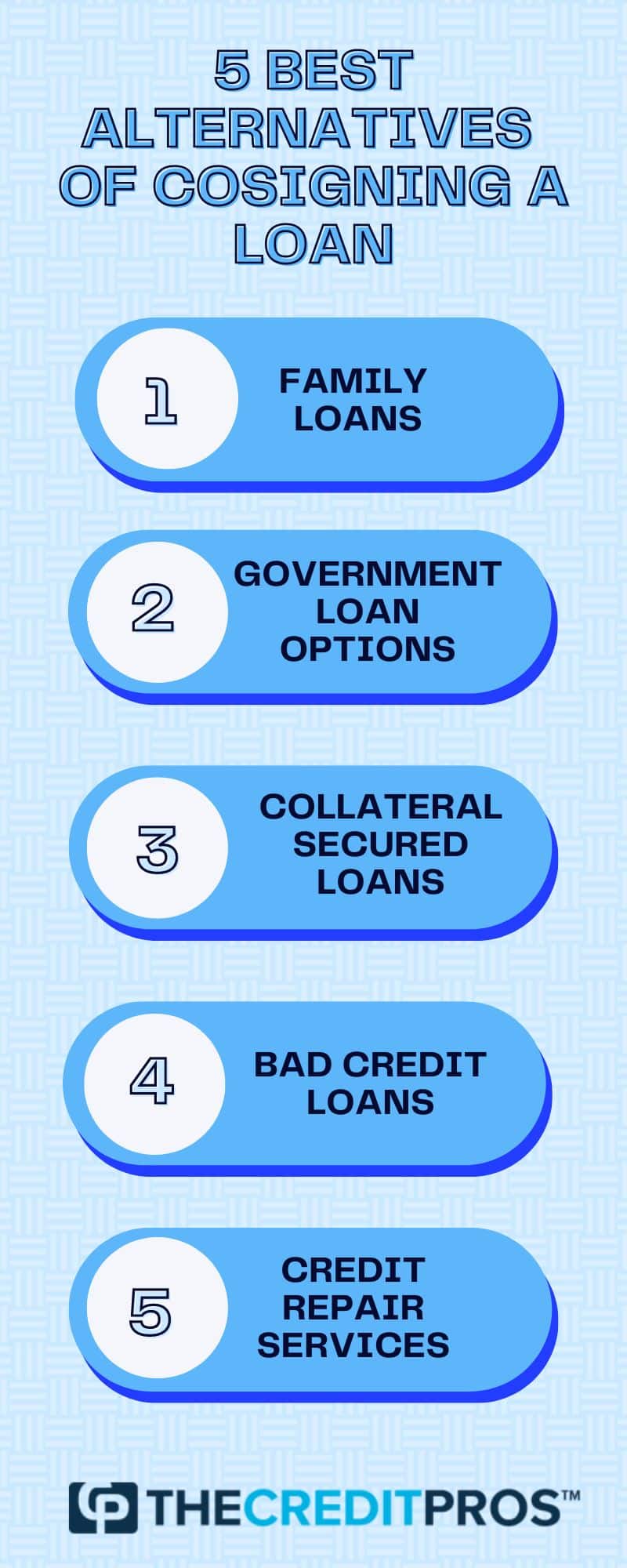 5 BEST ALTERNATIVES OF COSIGNING A LOAN

1

FAMILY LOANS

2

GOVERNMENT LOAN OPTIONS

3

COLLATERAL SECURED LOANS

4

BAD CREDIT LOANS

5

CREDIT REPAIR SERVICES

THECREDITPROS™